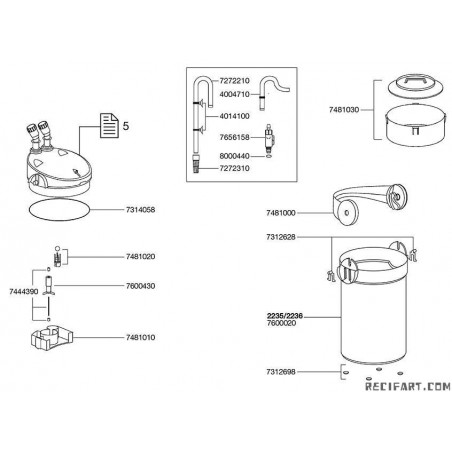 5

7314058

7481020

7444390

7600430

7481010

7272210

4004710

4014100

7656158

8000440

7272310

7481030

7481000

7312628

2235/2236
7600020

7312698

RECIFART.COM