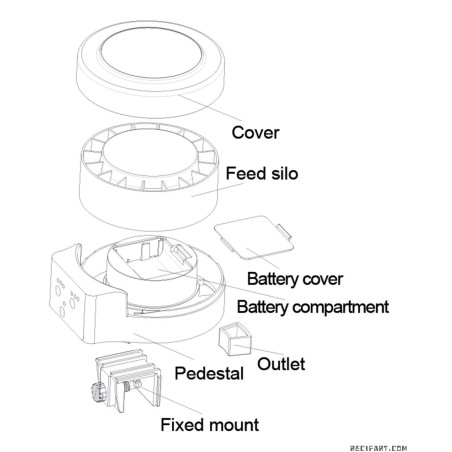 Cover
Feed silo
Battery cover
Battery compartment
Outlet
Pedestal
Fixed mount
RECIFART.COM